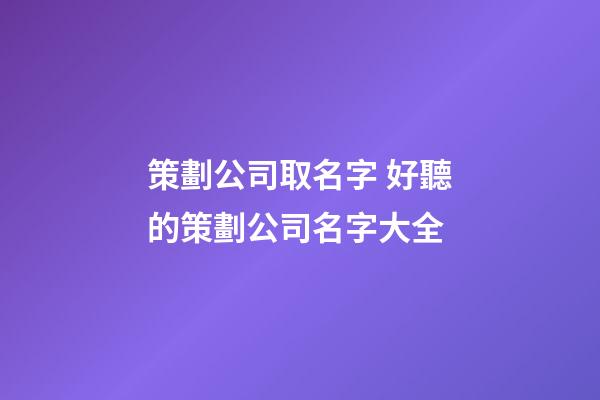 策劃公司取名字 好聽的策劃公司名字大全